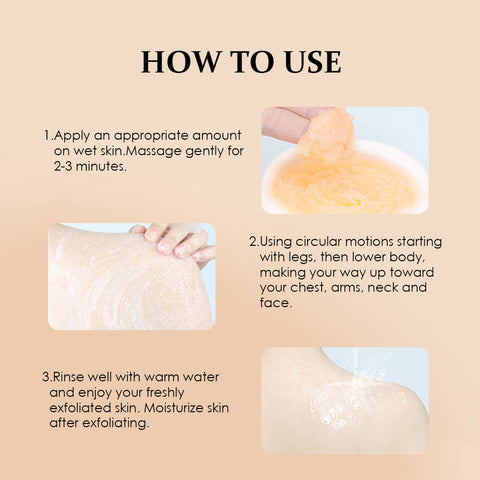 HOW TO USE

1.Apply an appropriate amount on wet skin.Massage gently for 2-3 minutes.

2.Using circular motions starting with legs, then lower body, making your way up toward your chest, arms, neck and face.

3.Rinse well with warm water and enjoy your freshly exfoliated skin. Moisturize skin after exfoliating.